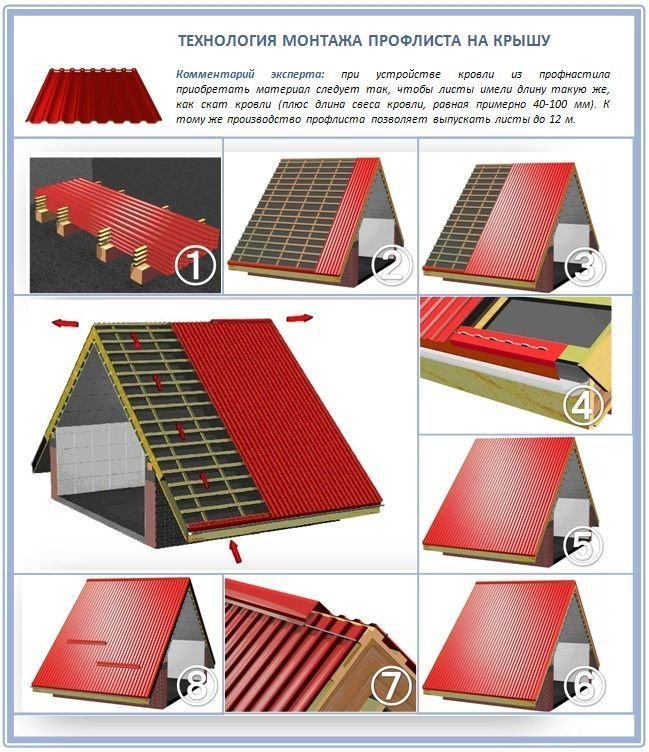 ТЕХНОЛОГИЯ МОНТАЖА ПРОФЛИСТА НА КРЫШУ

Комментарий эксперта: при устройстве кровли из профнастила приобретать материал следует так, чтобы листы имели длину такую же, как скат кровли (плюс длина свеса кровли, равная примерно 40-100 мм). К тому же производство профлиста позволяет выпускать листы до 12 м.

1

2

3

4

5

8

7

6