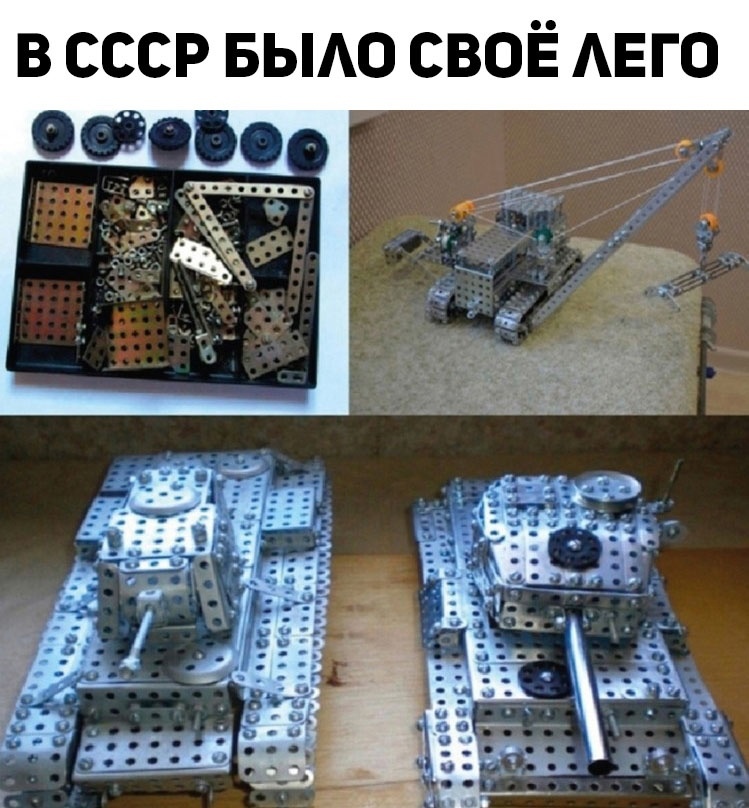 В СССР БЫЛО СВОЁ ЛЕГО